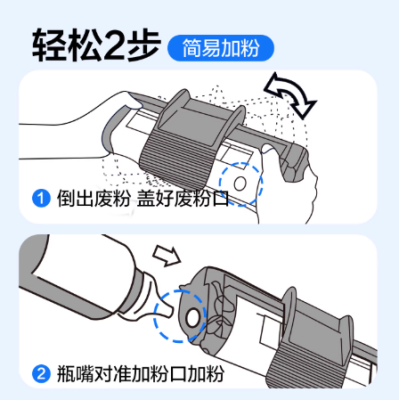 轻松2步 简易加粉

1 倒出废粉 盖好废粉口

2 瓶嘴对准加粉口加粉